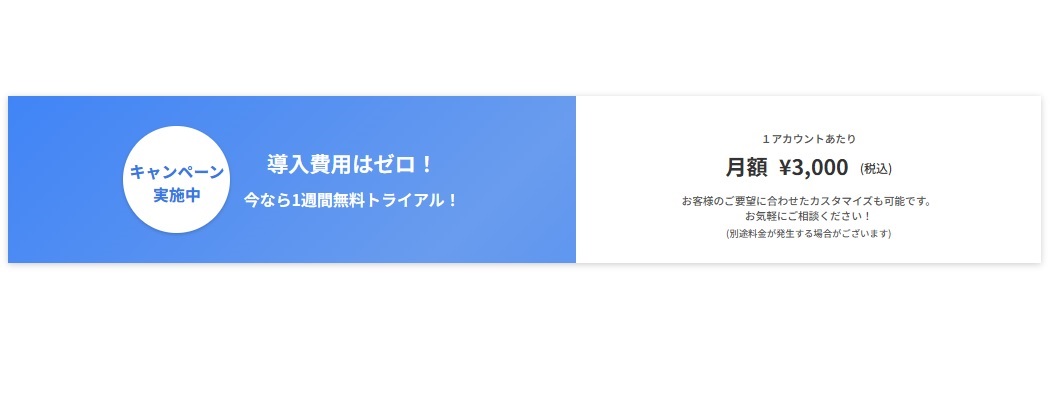 キャンペーン
実施中

導入費用はゼロ！

今なら1週間無料トライアル！

1アカウントあたり

月額 ¥3,000 (税込)

お客様のご要望に合わせたカスタマイズも可能です。
お気軽にご相談ください！
(別途料金が発生する場合がございます)