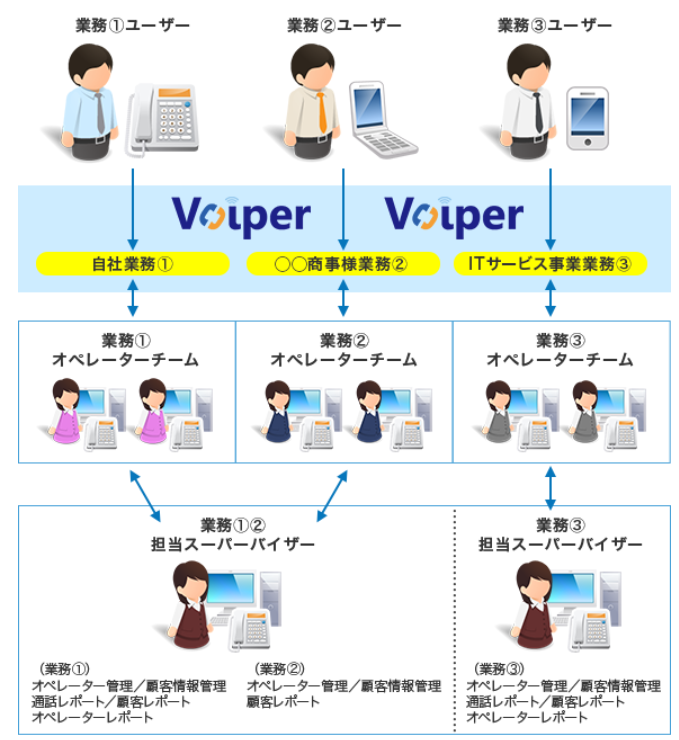 業務①ユーザー

業務②ユーザー

業務③ユーザー

Voiper

Voiper

自社業務①

○○商事様業務②

ITサービス事業業務③

業務①
オペレーターチーム

業務②
オペレーターチーム

業務③
オペレーターチーム

業務①②
担当スーパーバイザー

業務③
担当スーパーバイザー

（業務①）
オペレーター管理／顧客情報管理
通話レポート／顧客レポート
オペレーターレポート

（業務②）
オペレーター管理／顧客情報管理
顧客レポート

（業務③）
オペレーター管理／顧客情報管理
通話レポート／顧客レポート
オペレーターレポート