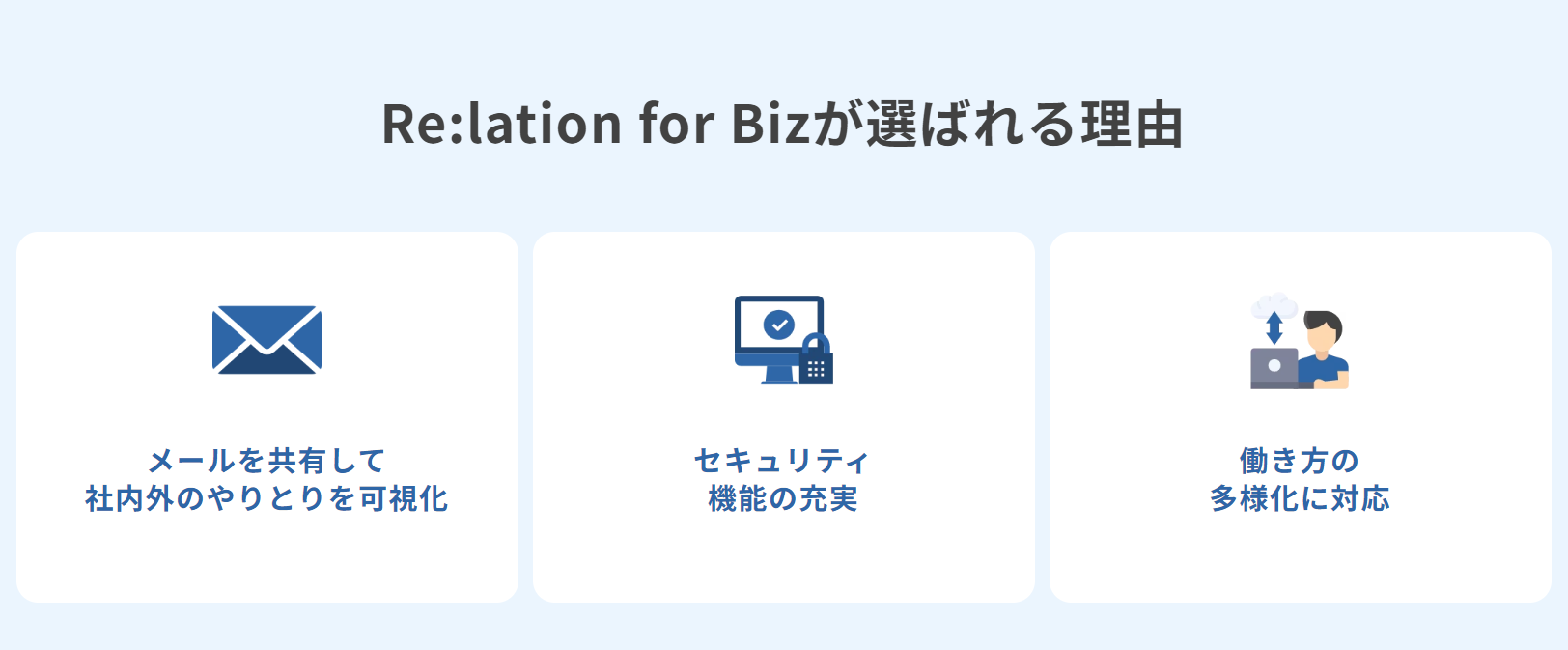 Re:lation for Bizが選ばれる理由

メールを共有して
社内外のやりとりを可視化

セキュリティ
機能の充実

働き方の
多様化に対応